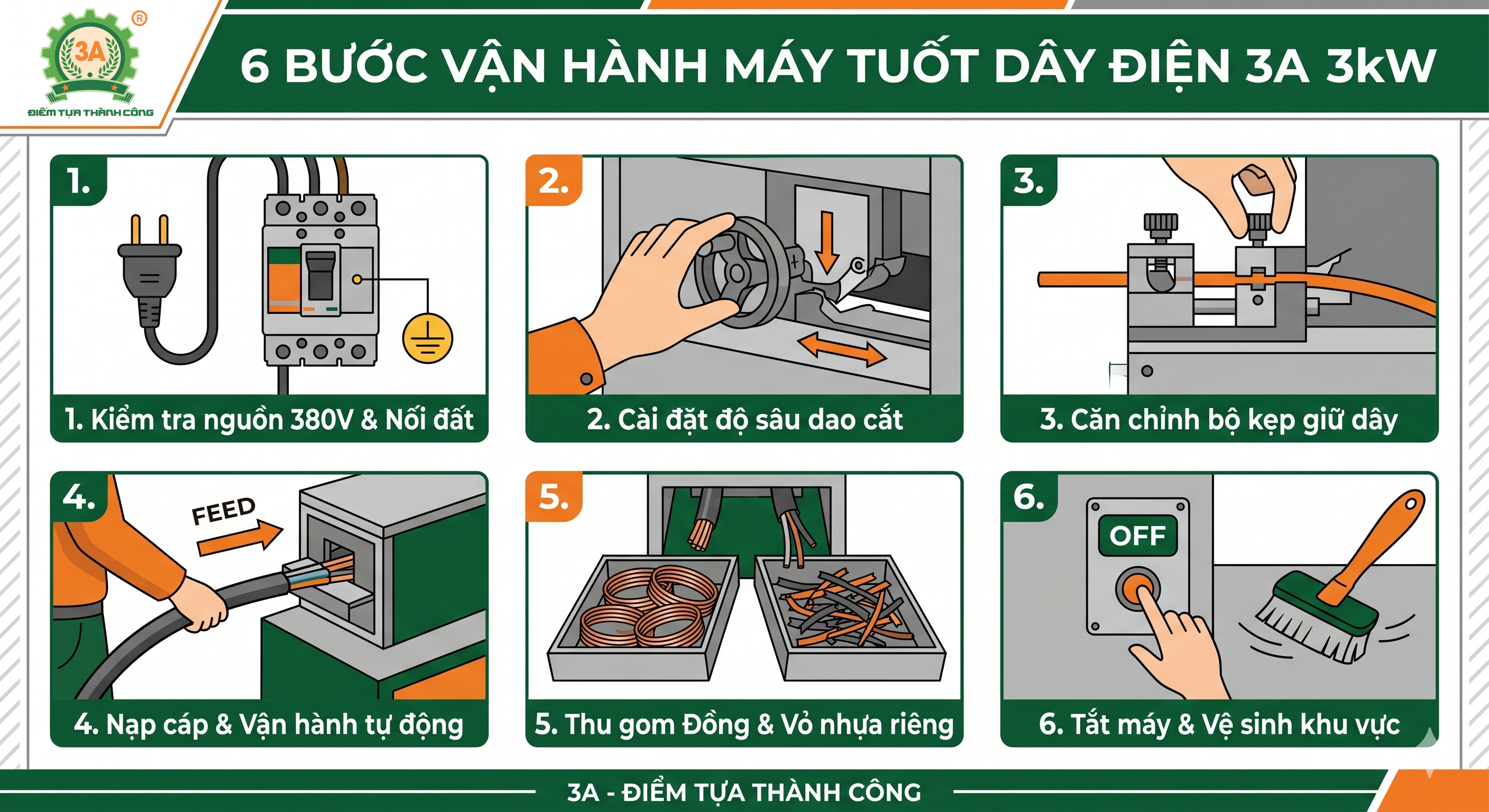 3A
®
ĐIỂM TỰA THÀNH CÔNG

6 BƯỚC VẬN HÀNH MÁY TUỐT DÂY ĐIỆN 3A 3kW

1.
1. Kiểm tra nguồn 380V & Nối đất

2.
2. Cài đặt độ sâu dao cắt

3.
3. Căn chỉnh bộ kẹp giữ dây

4.
FEED
4. Nạp cáp & Vận hành tự động

5.
5. Thu gom Đồng & Vỏ nhựa riêng

6.
OFF
6. Tắt máy & Vệ sinh khu vực

3A - ĐIỂM TỰA THÀNH CÔNG