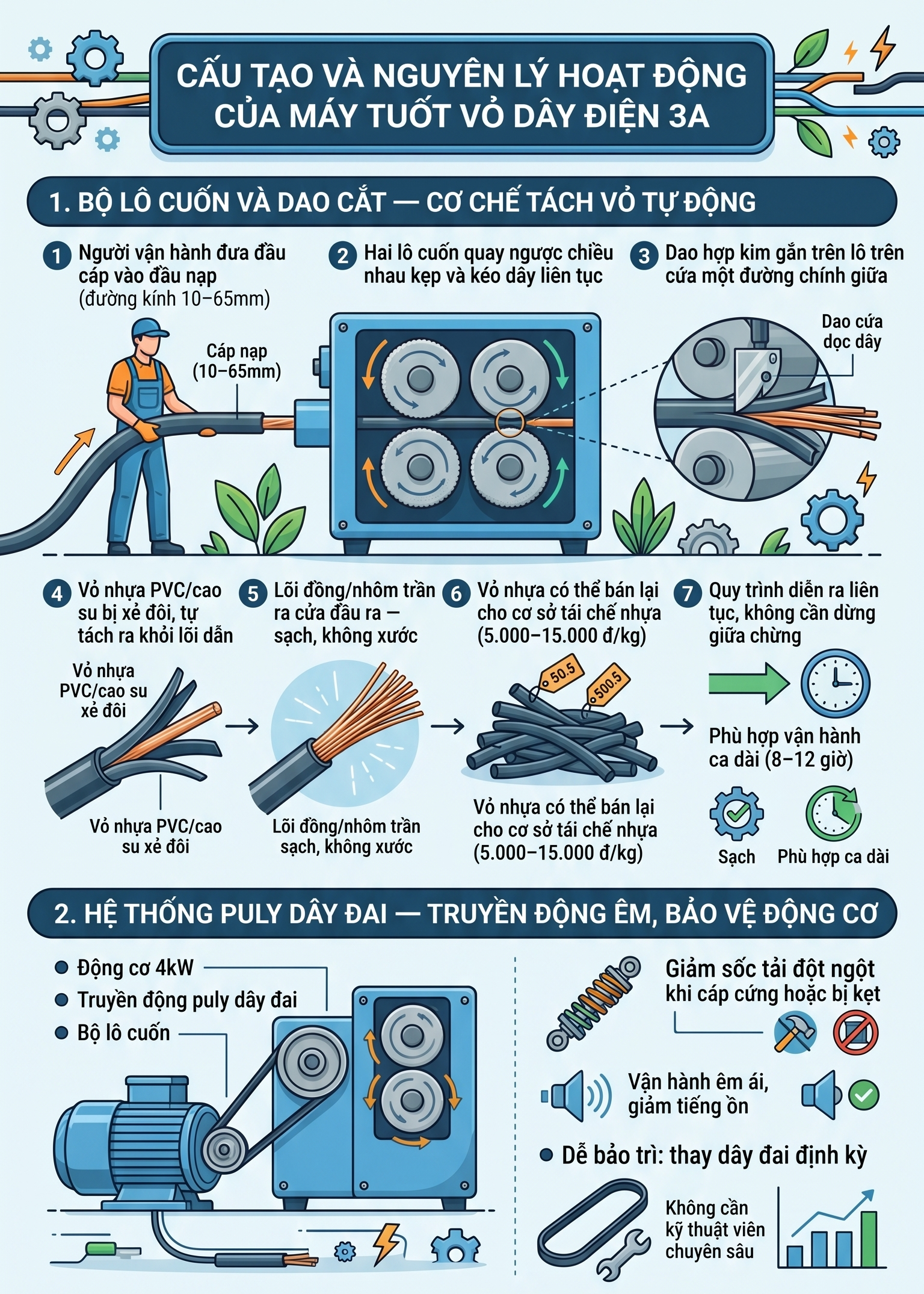 CẤU TẠO VÀ NGUYÊN LÝ HOẠT ĐỘNG CỦA MÁY TUỐT VỎ DÂY ĐIỆN 3A

1. BỘ LÔ CUỐN VÀ DAO CẮT — CƠ CHẾ TÁCH VỎ TỰ ĐỘNG

1 Người vận hành đưa đầu cáp vào đầu nạp (đường kính 10–65mm)

2 Hai lô cuốn quay ngược chiều nhau kẹp và kéo dây liên tục

3 Dao hợp kim gắn trên lô trên cứa một đường chính giữa

Cáp nạp (10–65mm)

Dao cứa dọc dây

4 Vỏ nhựa PVC/cao su bị xẻ đôi, tự tách ra khỏi lõi dẫn

5 Lõi đồng/nhôm trần ra cửa đầu ra — sạch, không xước

6 Vỏ nhựa có thể bán lại cho cơ sở tái chế nhựa (5.000–15.000 đ/kg)

7 Quy trình diễn ra liên tục, không cần dừng giữa chừng

Vỏ nhựa PVC/cao su xẻ đôi

Vỏ nhựa PVC/cao su xẻ đôi

Lõi đồng/nhôm trần sạch, không xước

50.5

500.5

Vỏ nhựa có thể bán lại cho cơ sở tái chế nhựa (5.000–15.000 đ/kg)

Phù hợp vận hành ca dài (8–12 giờ)

Sạch

Phù hợp ca dài

2. HỆ THỐNG PULY DÂY ĐAI — TRUYỀN ĐỘNG ÊM, BẢO VỆ ĐỘNG CƠ

Động cơ 4kW
Truyền động puly dây đai
Bộ lô cuốn

Giảm sốc tải đột ngột khi cáp cứng hoặc bị kẹt

Vận hành êm ái, giảm tiếng ồn

Dễ bảo trì: thay dây đai định kỳ

Không cần kỹ thuật viên chuyên sâu